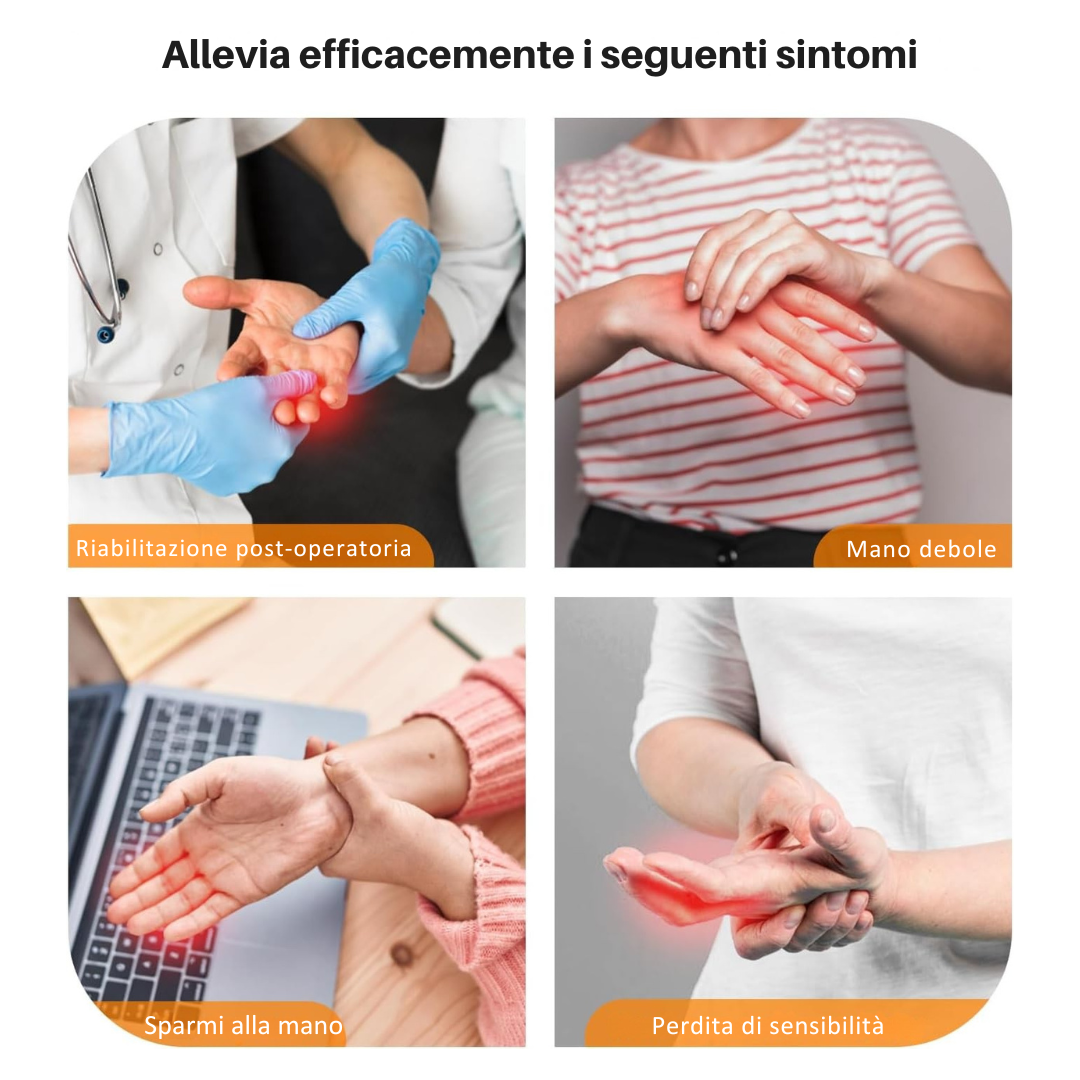 Allevia efficacemente i seguenti sintomi

Riabilitazione post-operatoria

Mano debole

Sparmi alla mano

Perdita di sensibilità